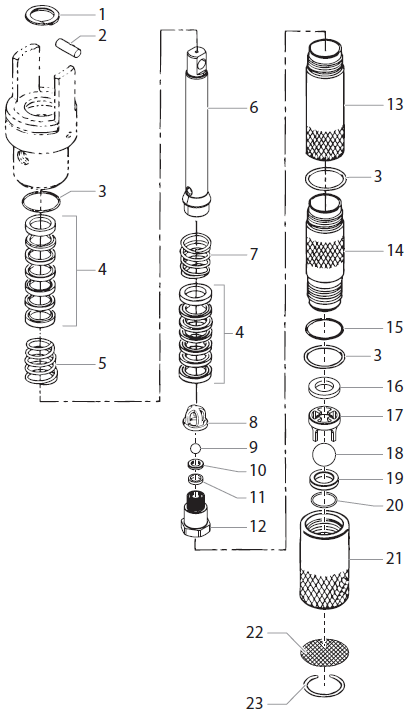 1
2
3
4
5
6
7
4
8
9
10
11
12
13
3
14
15
3
16
17
18
19
20
21
22
23